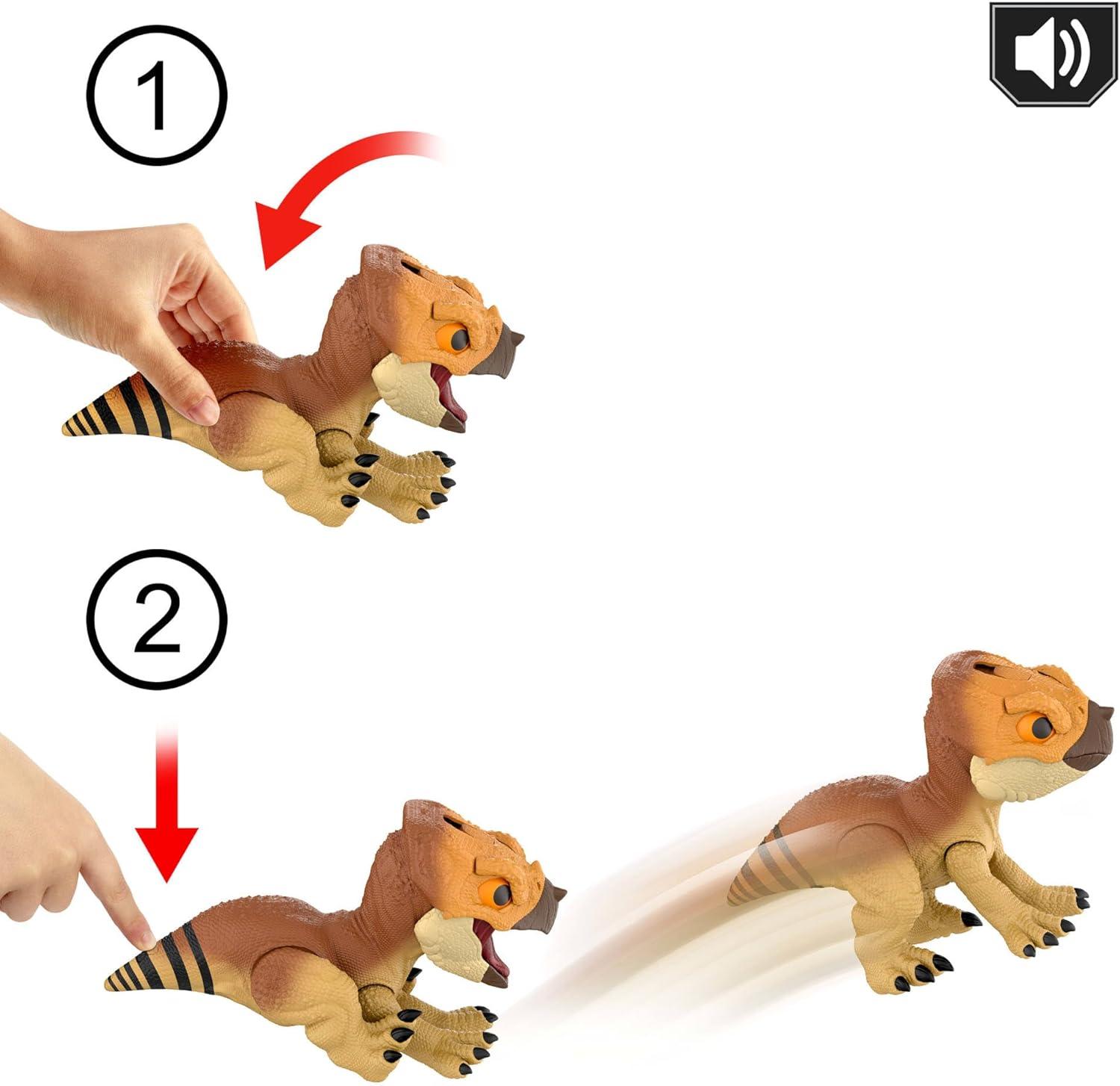 1

2